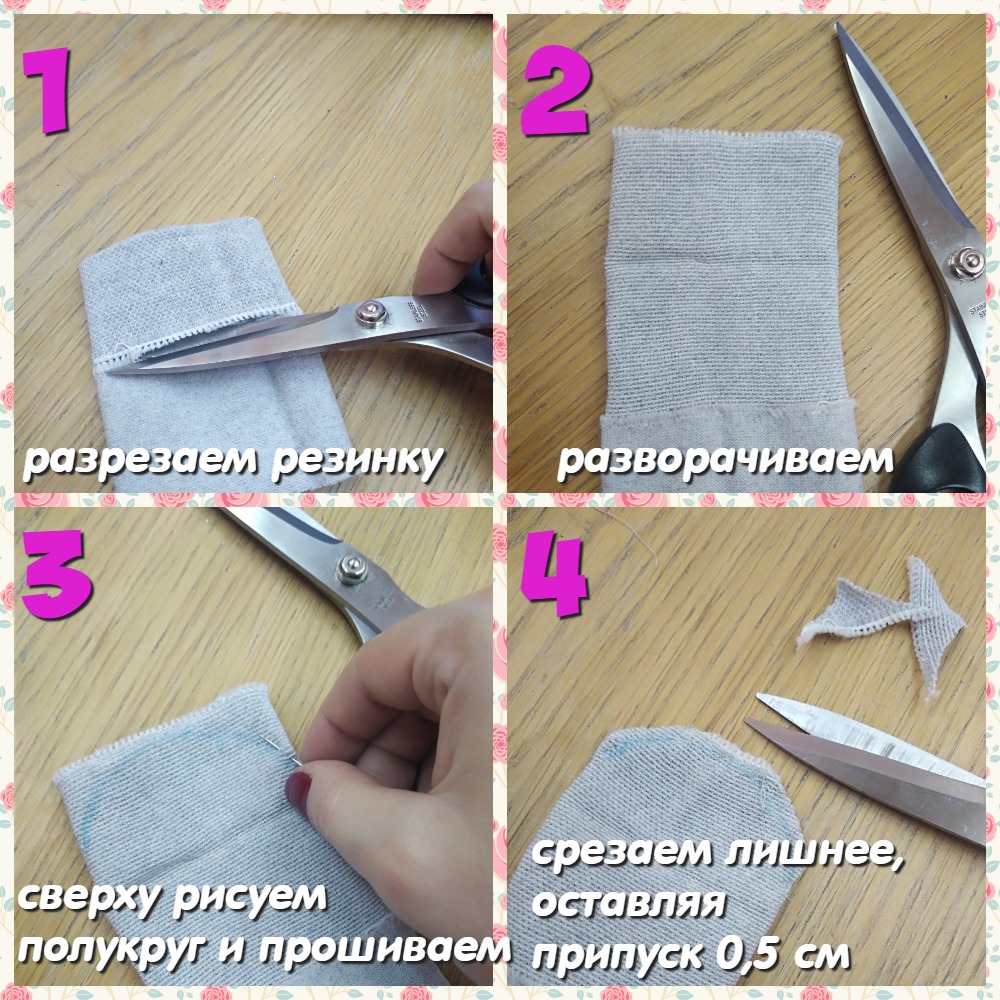 1
разрезаем резинку

2
разворачиваем

3
сверху рисуем полукруг и прошиваем

4
срезаем лишнее, оставляя припуск 0,5 см